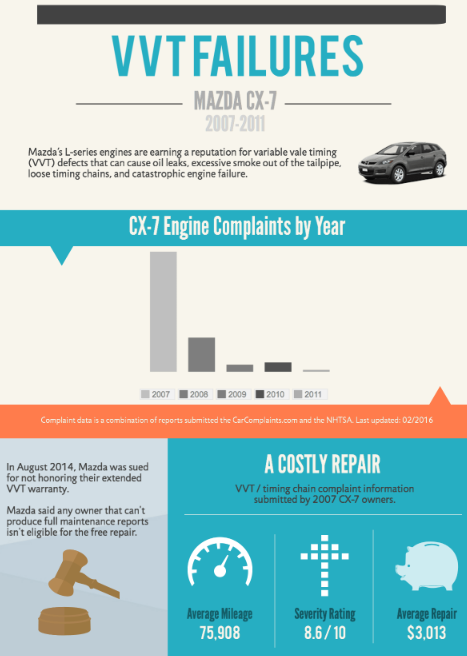 VVT FAILURES

MAZDA CX-7

2007-2011

Mazda's L-series engines are earning a reputation for variable vale timing (VVT) defects that can cause oil leaks, excessive smoke out of the tailpipe, loose timing chains, and catastrophic engine failure.

CX-7 Engine Complaints by Year

2007 2008 2009 2010 2011

Complaint data is a combination of reports submitted the CarComplaints.com and the NHTSA. Last updated: 02/2016

In August 2014, Mazda was sued for not honoring their extended VVT warranty.

Mazda said any owner that can't produce full maintenance reports isn't eligible for the free repair.

A COSTLY REPAIR

VVT / timing chain complaint information submitted by 2007 CX-7 owners.

Average Mileage
75,908

Severity Rating
8.6 / 10

Average Repair
$3,013